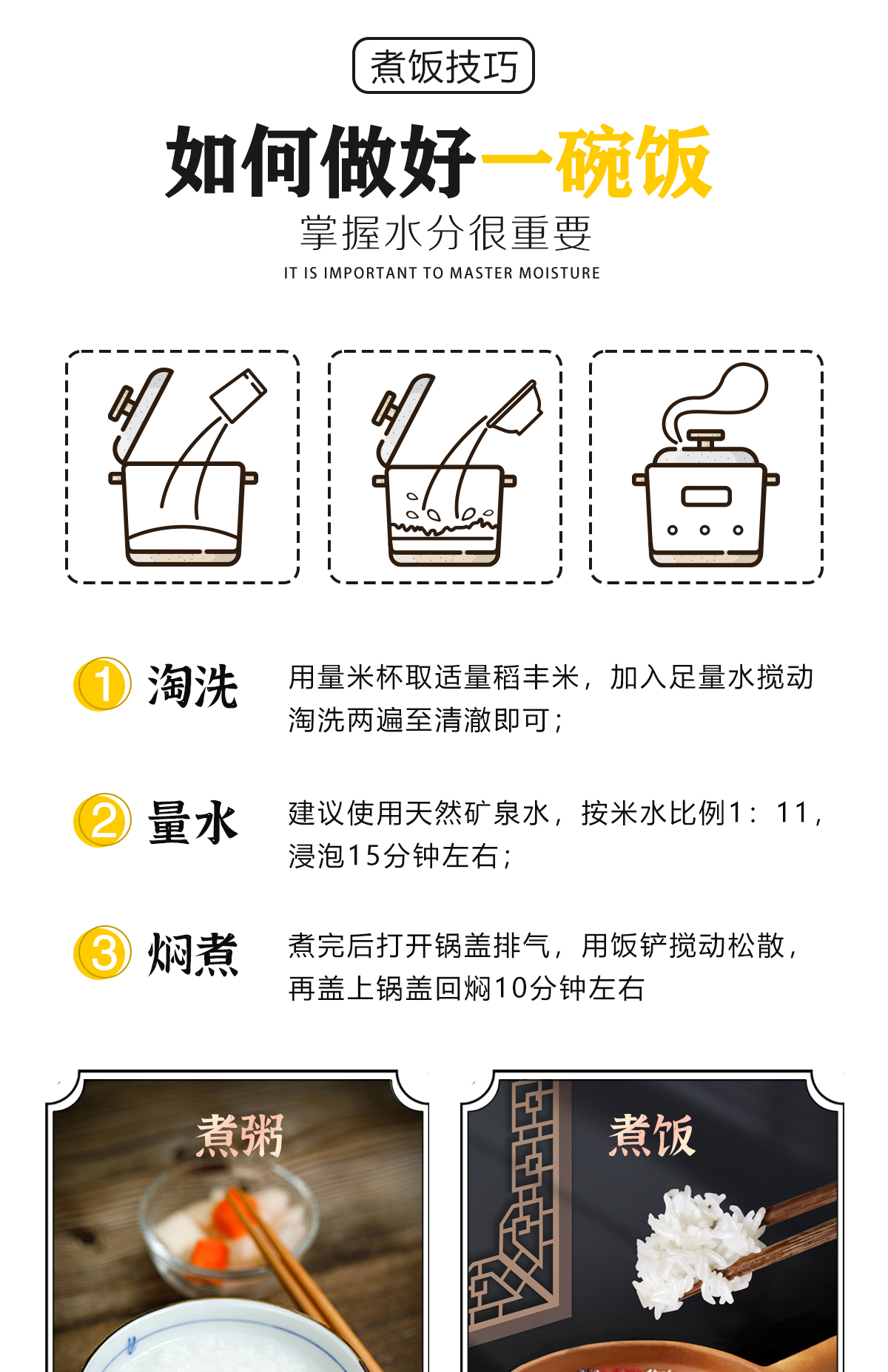 煮饭技巧

如何做好一碗饭

掌握水分很重要

IT IS IMPORTANT TO MASTER MOISTURE

1 淘洗 用量米杯取适量稻丰米，加入足量水搅动淘洗两遍至清澈即可；

2 量水 建议使用天然矿泉水，按米水比例1：11，浸泡15分钟左右；

3 焖煮 煮完后打开锅盖排气，用饭铲搅动松散，再盖上锅盖回焖10分钟左右

煮粥

煮饭